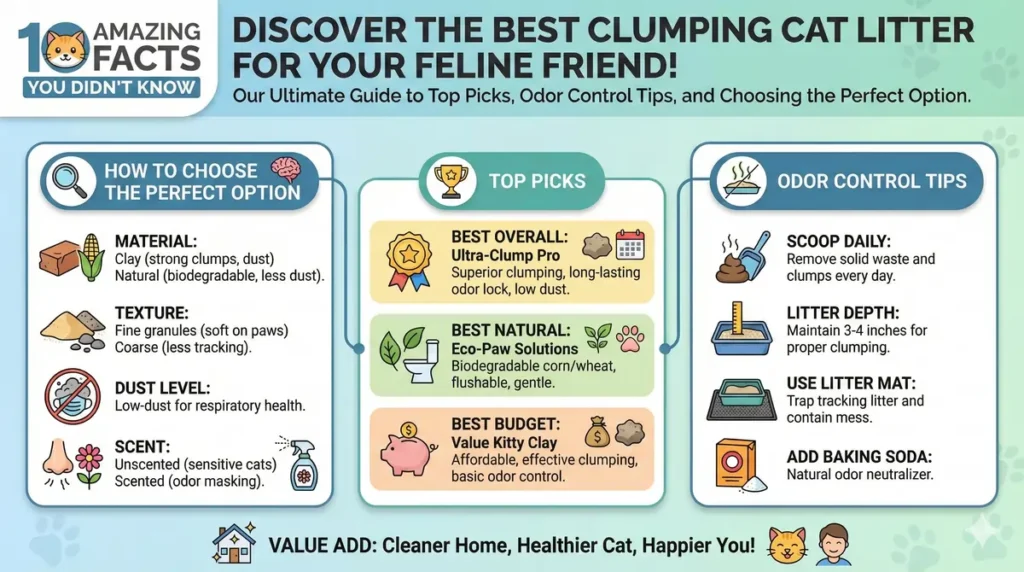 10 AMAZING FACTS YOU DIDN'T KNOW

DISCOVER THE BEST CLUMPING CAT LITTER FOR YOUR FELINE FRIEND!

Our Ultimate Guide to Top Picks, Odor Control Tips, and Choosing the Perfect Option.

HOW TO CHOOSE THE PERFECT OPTION

MATERIAL:
Clay (strong clumps, dust)
Natural (biodegradable, less dust).

TEXTURE:
Fine granules (soft on paws)
Coarse (less tracking).

DUST LEVEL:
Low-dust for respiratory health.

SCENT:
Unscented (sensitive cats)
Scented (odor masking).

TOP PICKS

BEST OVERALL:
Ultra-Clump Pro
Superior clumping, long-lasting odor lock, low dust.

BEST NATURAL:
Eco-Paw Solutions
Biodegradable corn/wheat, flushable, gentle.

BEST BUDGET:
Value Kitty Clay
Affordable, effective clumping, basic odor control.

ODOR CONTROL TIPS

SCOOP DAILY:
Remove solid waste and clumps every day.

LITTER DEPTH:
Maintain 3-4 inches for proper clumping.

USE LITTER MAT:
Trap tracking litter and contain mess.

ADD BAKING SODA:
Natural odor neutralizer.

VALUE ADD: Cleaner Home, Healthier Cat, Happier You!